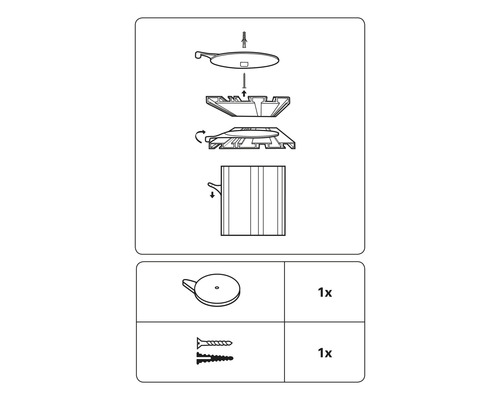 1x

1x