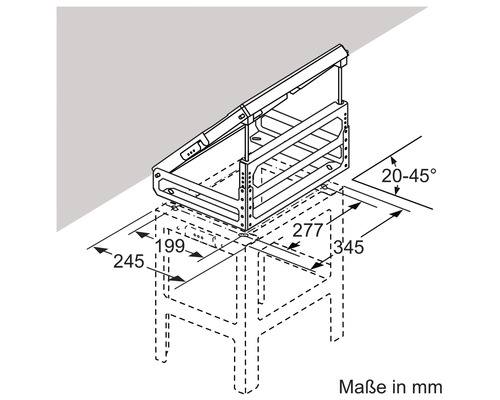 20-45°
277
345
199
245
Maße in mm