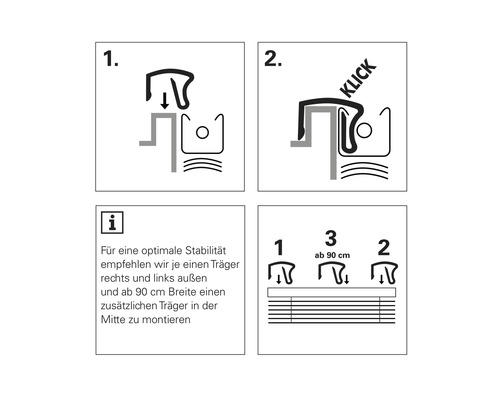 1.

2.

KLICK

i

Für eine optimale Stabilität empfehlen wir je einen Träger rechts und links außen und ab 90 cm Breite einen zusätzlichen Träger in der Mitte zu montieren

1

3
ab 90 cm

2