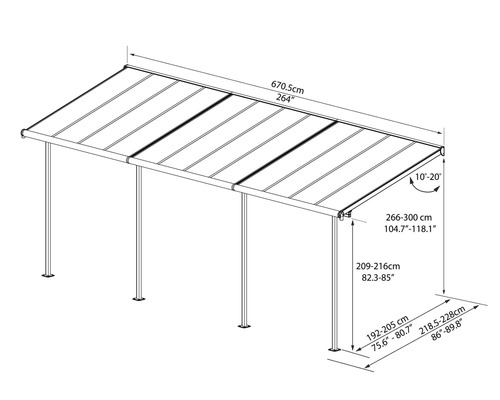 670.5cm
264"

10°-20°

266-300 cm
104.7"-118.1"

209-216cm
82.3-85"

192-205 cm
75.6" - 80.7"

218.5-228cm
86"-89.8"