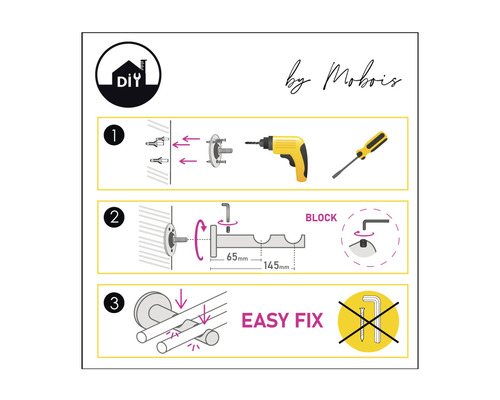 DIY

by Mobois

1

2

BLOCK

65mm

145mm

3

EASY FIX