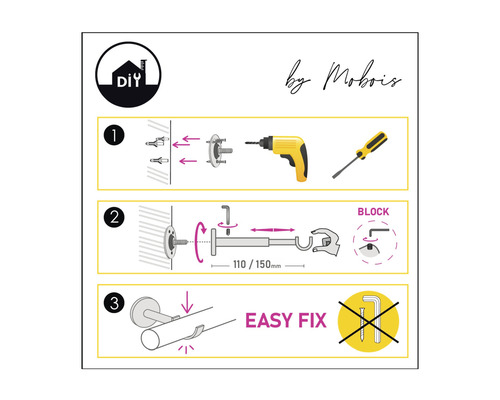 DIY

by Mobois

1

2

BLOCK

110 / 150mm

3

EASY FIX