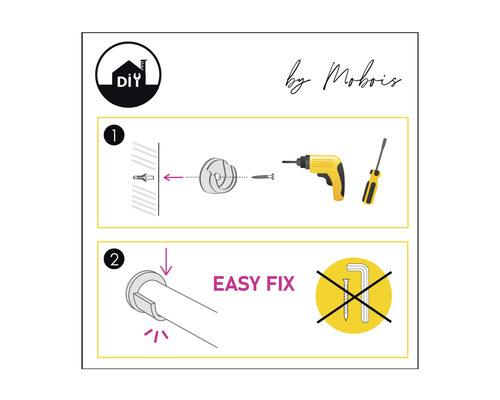 DIY

by Mobois

1

2

EASY FIX