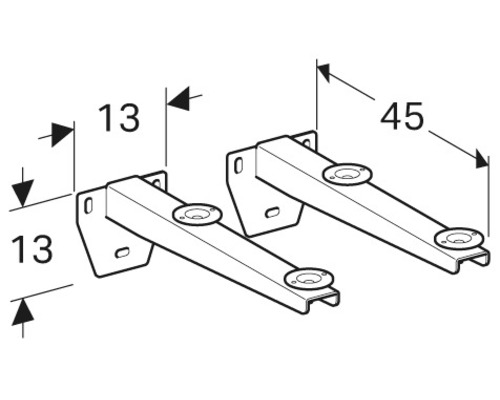 13

45

13