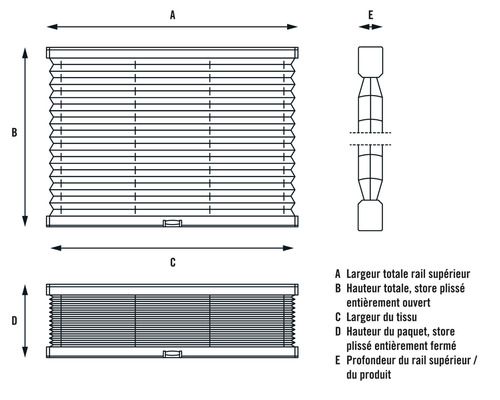 A

E

B

C

D

A Largeur totale rail supérieur
B Hauteur totale, store plissé entièrement ouvert
C Largeur du tissu
D Hauteur du paquet, store plissé entièrement fermé
E Profondeur du rail supérieur / du produit