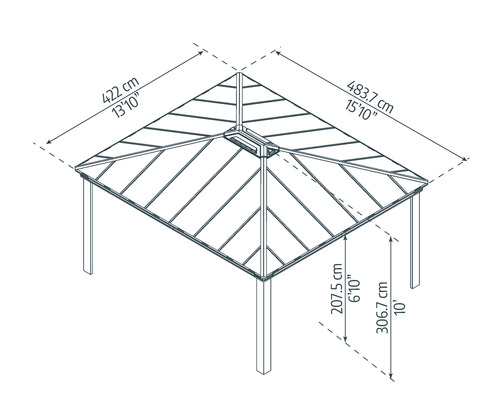 422 cm
13'10"

483.7 cm
15'10"

207.5 cm
6'10"

306.7 cm
10'