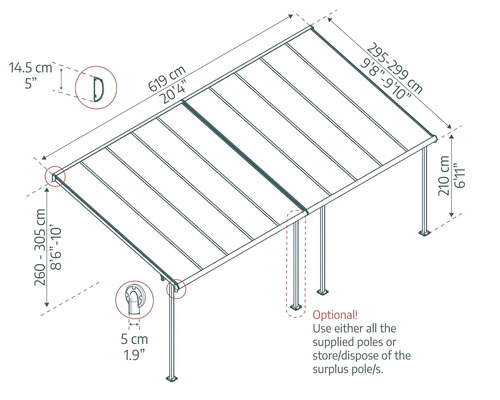 14.5 cm
5"

619 cm
20'4"

295-299 cm
9'8"-9'10"

210 cm
6'11"

260 - 305 cm
8'6"-10'

5 cm
1.9"

Optional!
Use either all the supplied poles or store/dispose of the surplus pole/s.