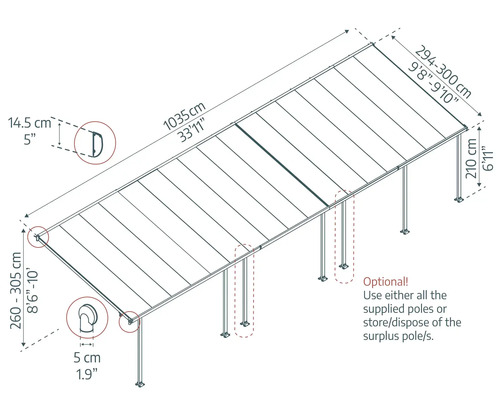 1035 cm
33'11"

294-300 cm
9'8"-9'10"

14.5 cm
5"

210 cm
6'11"

260 - 305 cm
8'6"-10'

5 cm
1.9"

Optional!
Use either all the supplied poles or store/dispose of the surplus pole/s.