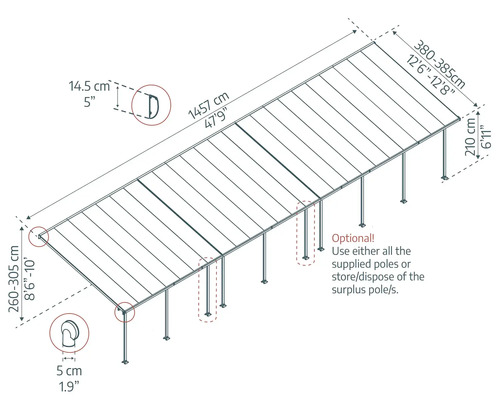 14.5 cm
5"

1457 cm
47'9"

380-385cm
12'6"-12'8"

210 cm
6'11"

260-305 cm
8'6"-10'

Optional!
Use either all the supplied poles or store/dispose of the surplus pole/s.

5 cm
1.9"