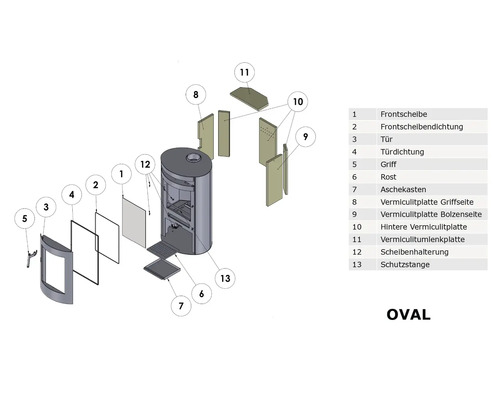 11

8

10

9

12

1

2

4

3

5

13

6

7

| 1 | Frontscheibe |
|---|---|
| 2 | Frontscheibendichtung |
| 3 | Tür |
| 4 | Türdichtung |
| 5 | Griff |
| 6 | Rost |
| 7 | Aschekasten |
| 8 | Vermiculitplatte Griffseite |
| 9 | Vermiculitplatte Bolzenseite |
| 10 | Hintere Vermiculitplatte |
| 11 | Vermiculitumlenkplatte |
| 12 | Scheibenhalterung |
| 13 | Schutzstange |

OVAL